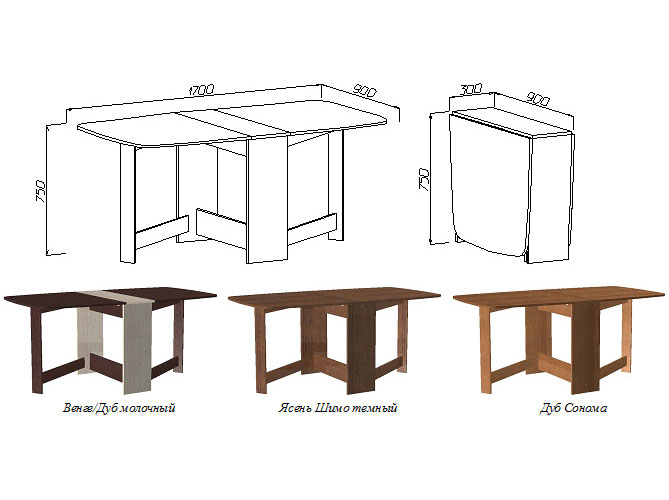 1700
900
750
300
900
750

Венге/Дуб молочный
Ясень Шимо темный
Дуб Сонома